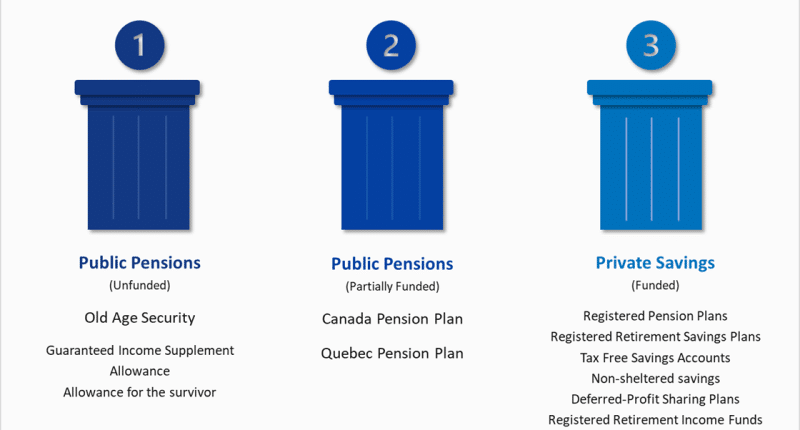 1

Public Pensions
(Unfunded)

Old Age Security

Guaranteed Income Supplement
Allowance
Allowance for the survivor

2

Public Pensions
(Partially Funded)

Canada Pension Plan

Quebec Pension Plan

3

Private Savings
(Funded)

Registered Pension Plans
Registered Retirement Savings Plans
Tax Free Savings Accounts
Non-sheltered savings
Deferred-Profit Sharing Plans
Registered Retirement Income Funds