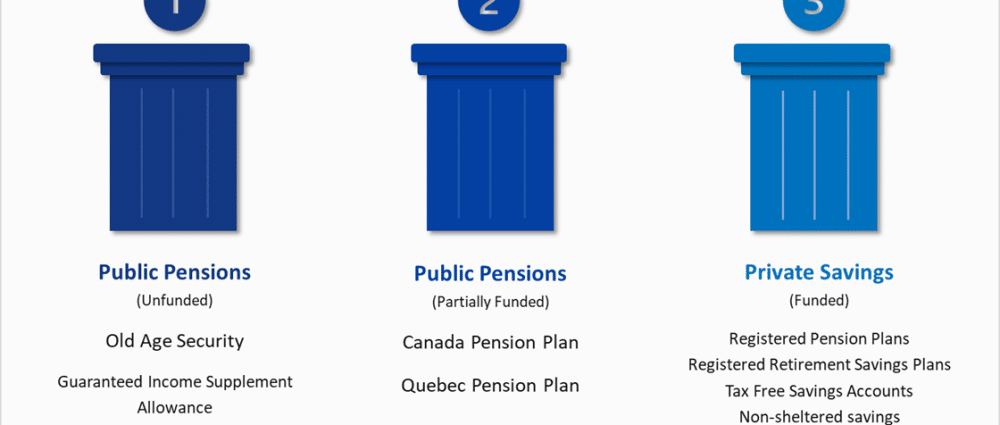 1

Public Pensions
(Unfunded)

Old Age Security

Guaranteed Income Supplement
Allowance

2

Public Pensions
(Partially Funded)

Canada Pension Plan

Quebec Pension Plan

3

Private Savings
(Funded)

Registered Pension Plans
Registered Retirement Savings Plans
Tax Free Savings Accounts
Non-sheltered savings